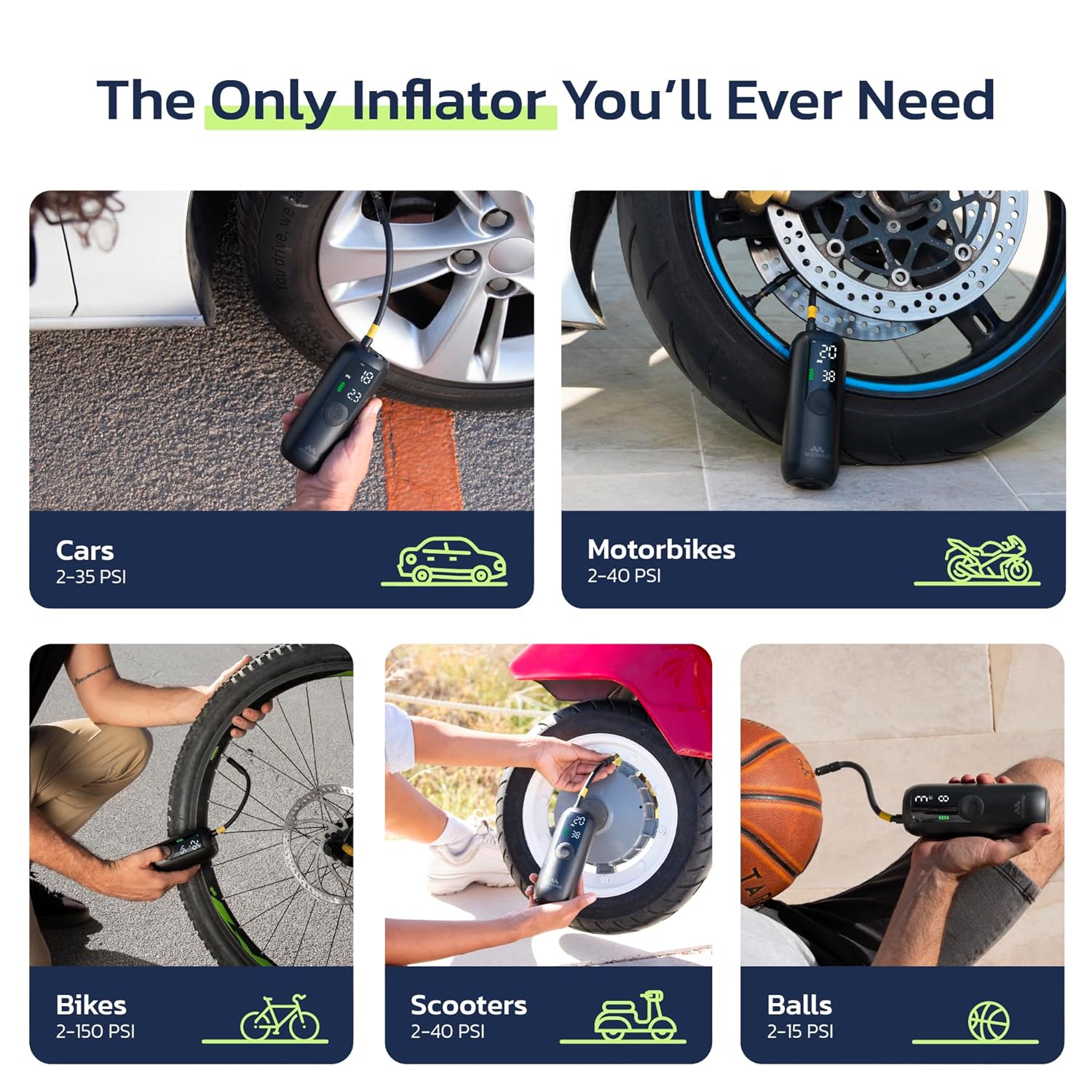 The Only Inflator You'll Ever Need

Cars
2-35 PSI

Motorbikes
2-40 PSI

Bikes
2-150 PSI

Scooters
2-40 PSI

Balls
2-15 PSI