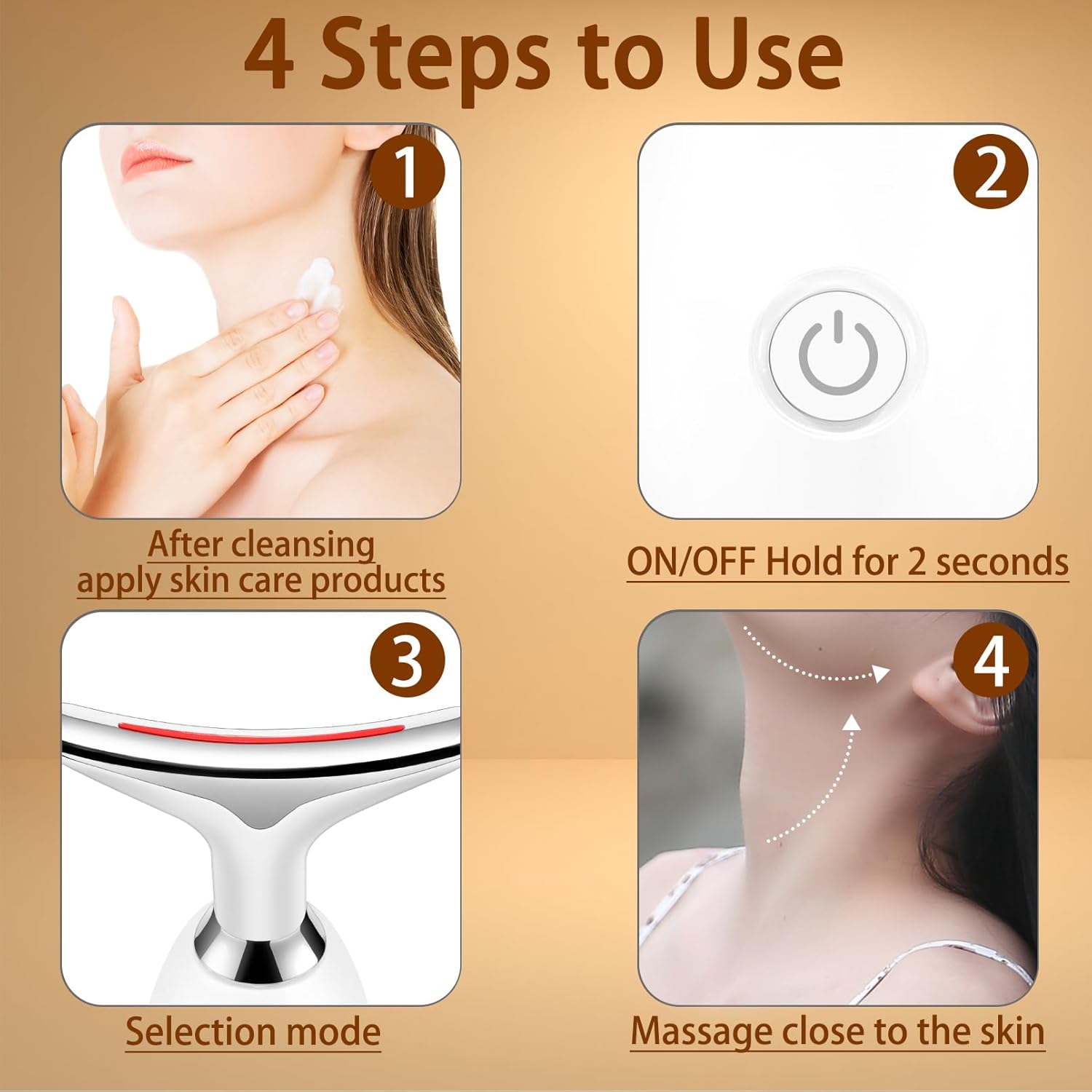 4 Steps to Use

1

After cleansing apply skin care products

2

ON/OFF Hold for 2 seconds

3

Selection mode

4

Massage close to the skin