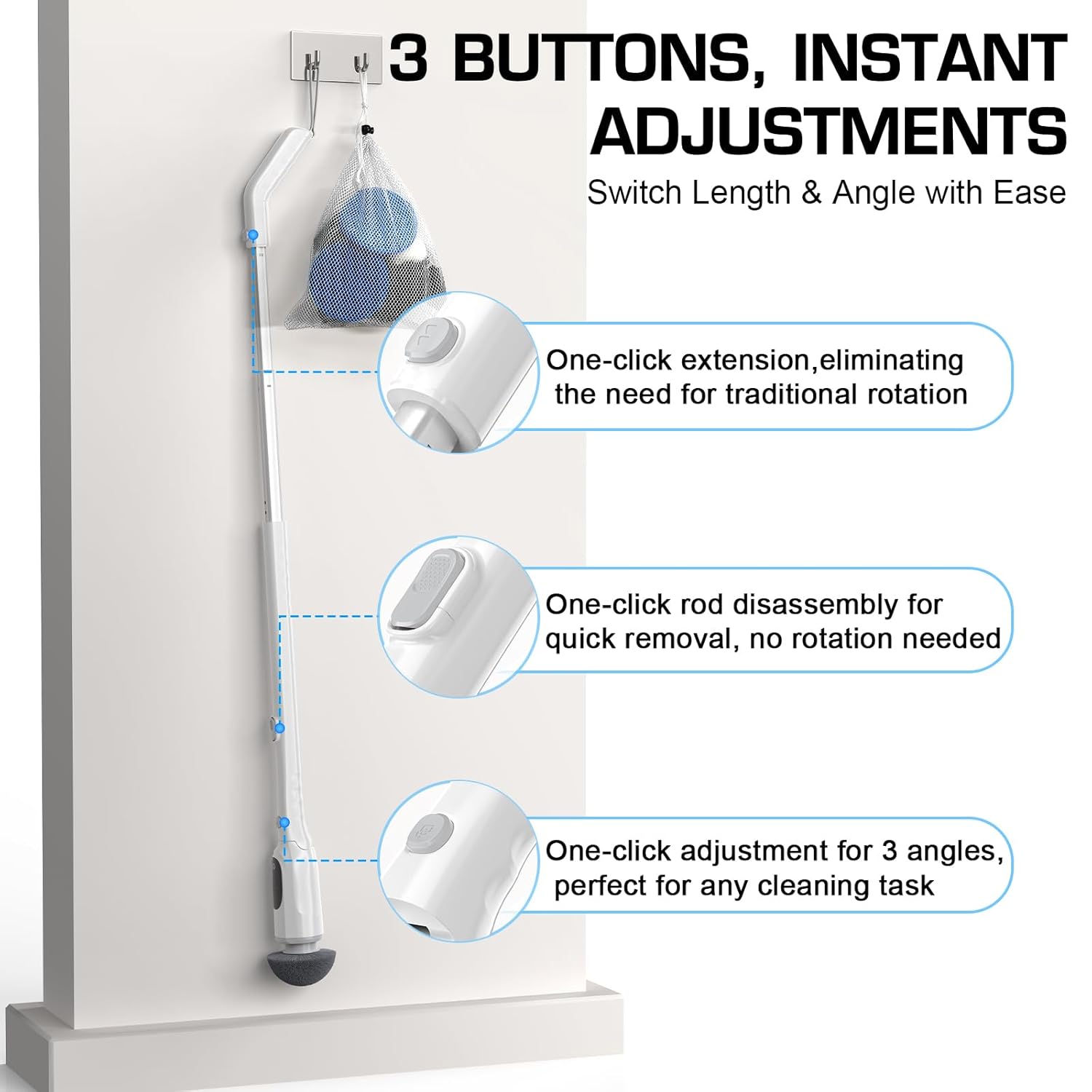 3 BUTTONS, INSTANT ADJUSTMENTS

Switch Length & Angle with Ease

One-click extension,eliminating the need for traditional rotation

One-click rod disassembly for quick removal, no rotation needed

One-click adjustment for 3 angles, perfect for any cleaning task