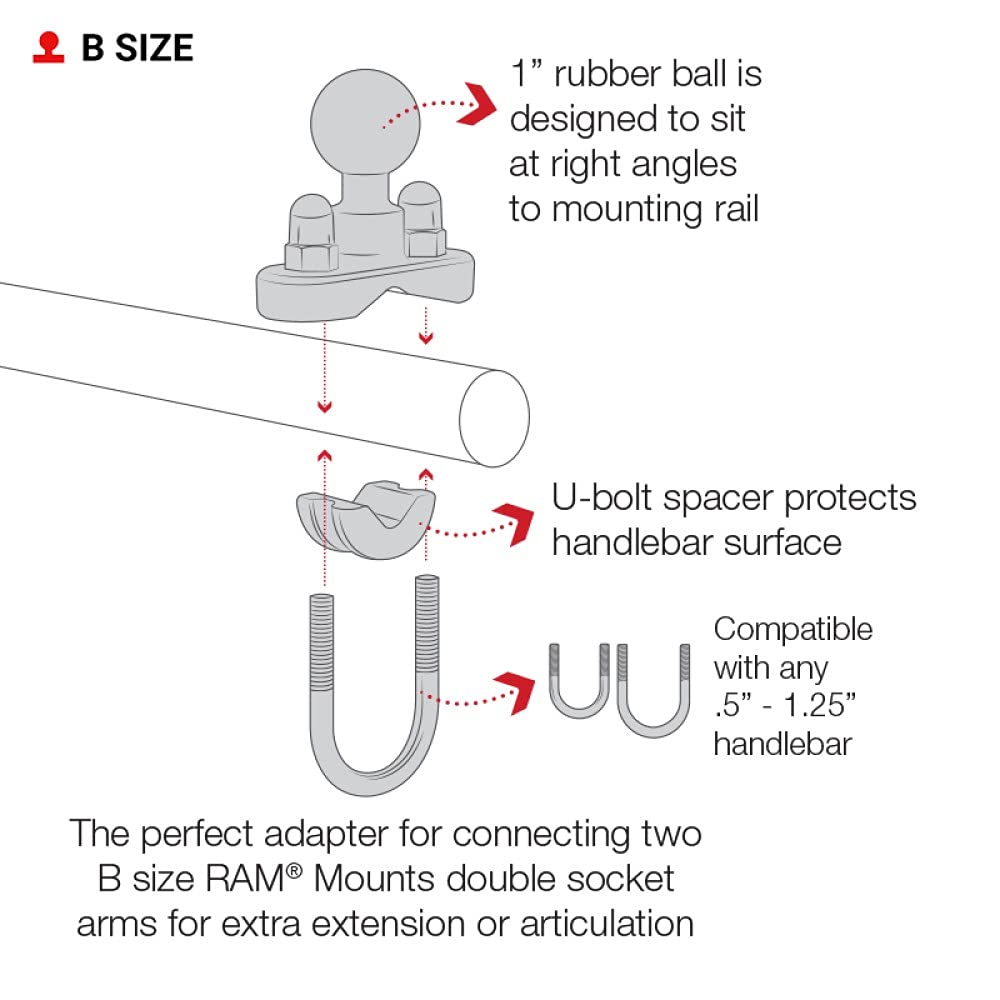 B SIZE

1” rubber ball is designed to sit at right angles to mounting rail

U-bolt spacer protects handlebar surface

Compatible with any .5” - 1.25” handlebar

The perfect adapter for connecting two B size RAM® Mounts double socket arms for extra extension or articulation