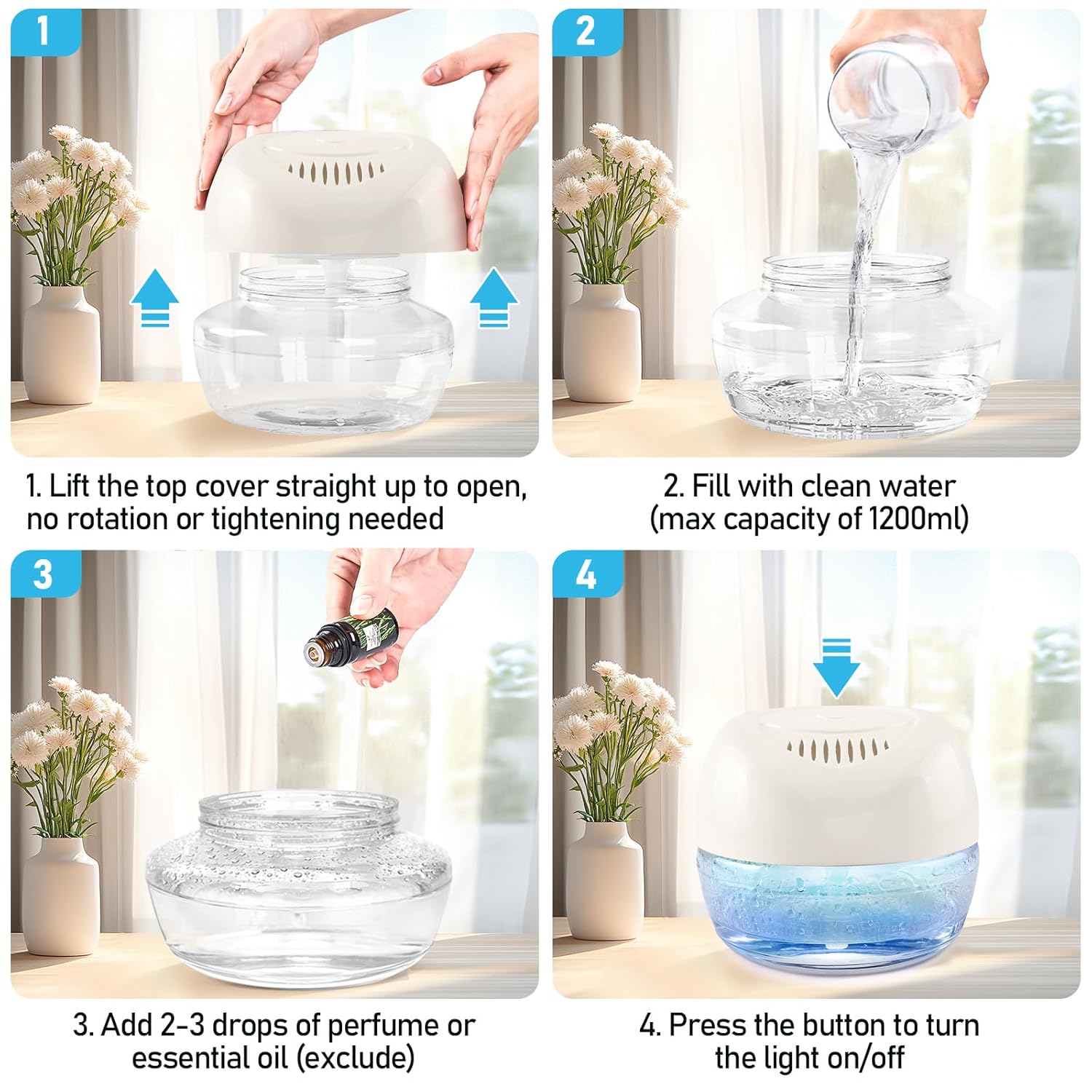 1

1. Lift the top cover straight up to open, no rotation or tightening needed

2

2. Fill with clean water (max capacity of 1200ml)

3

3. Add 2-3 drops of perfume or essential oil (exclude)

4

4. Press the button to turn the light on/off