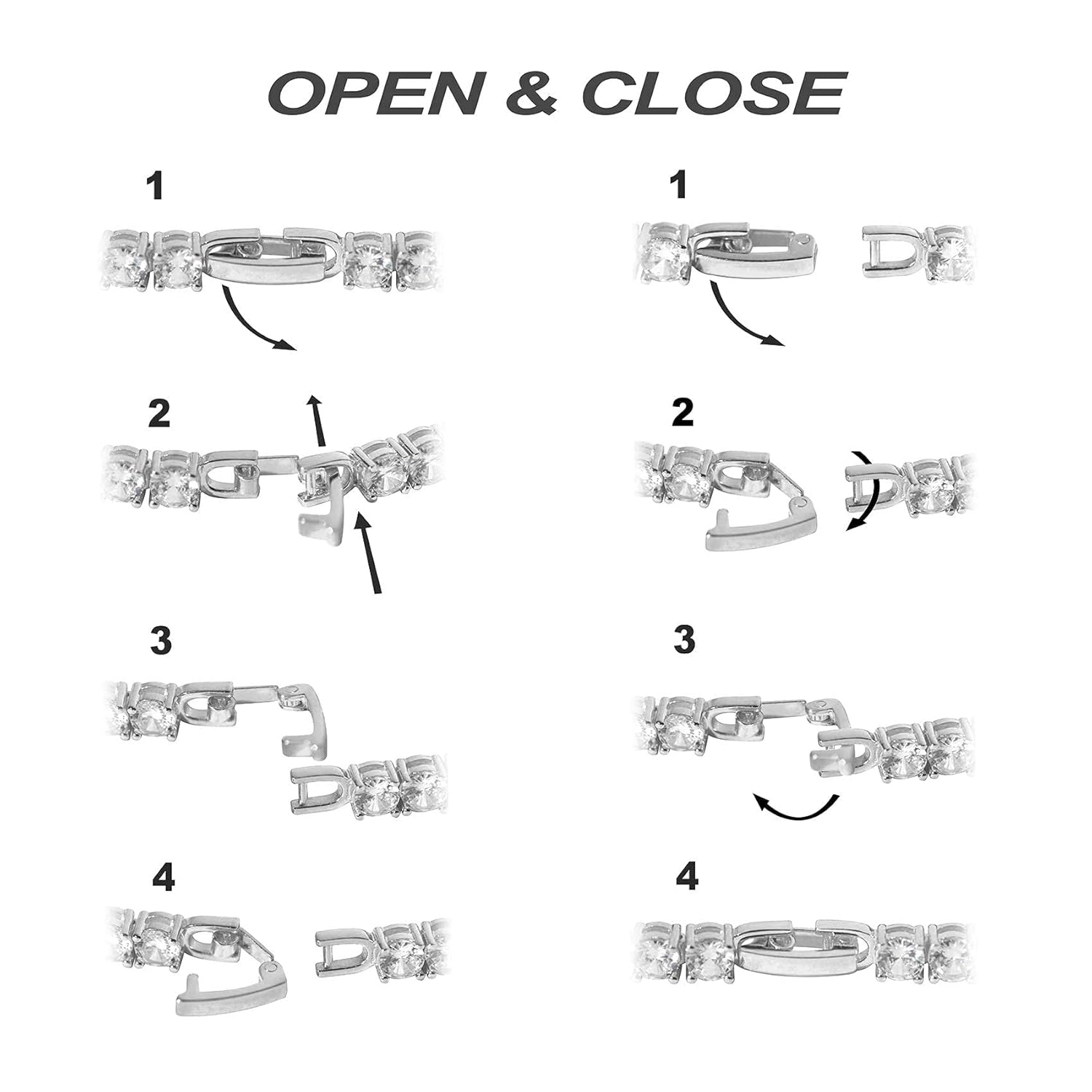 OPEN & CLOSE

1

2

3

4

1

2

3

4