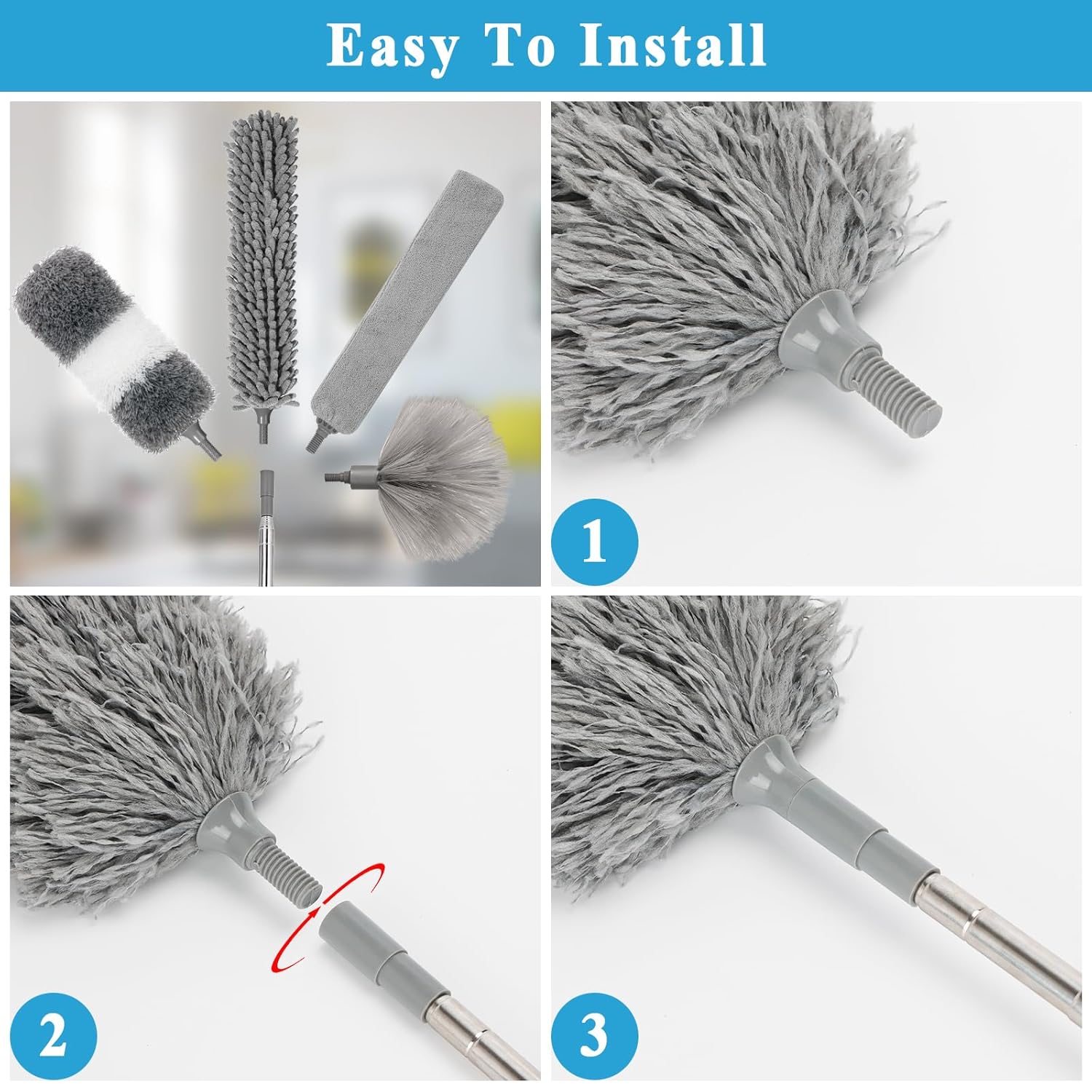 Easy To Install

1

2

3