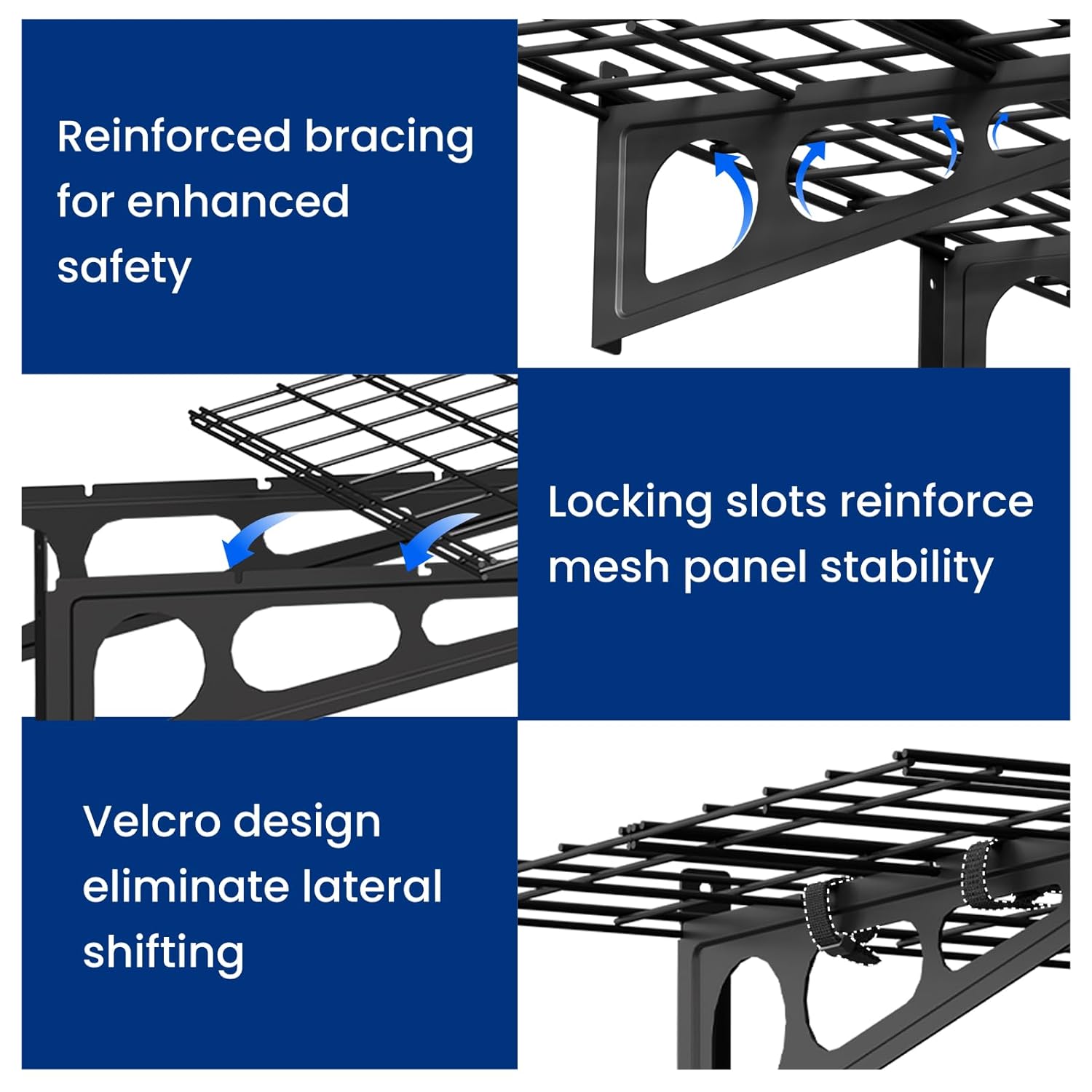 Reinforced bracing for enhanced safety

Locking slots reinforce mesh panel stability

Velcro design eliminate lateral shifting