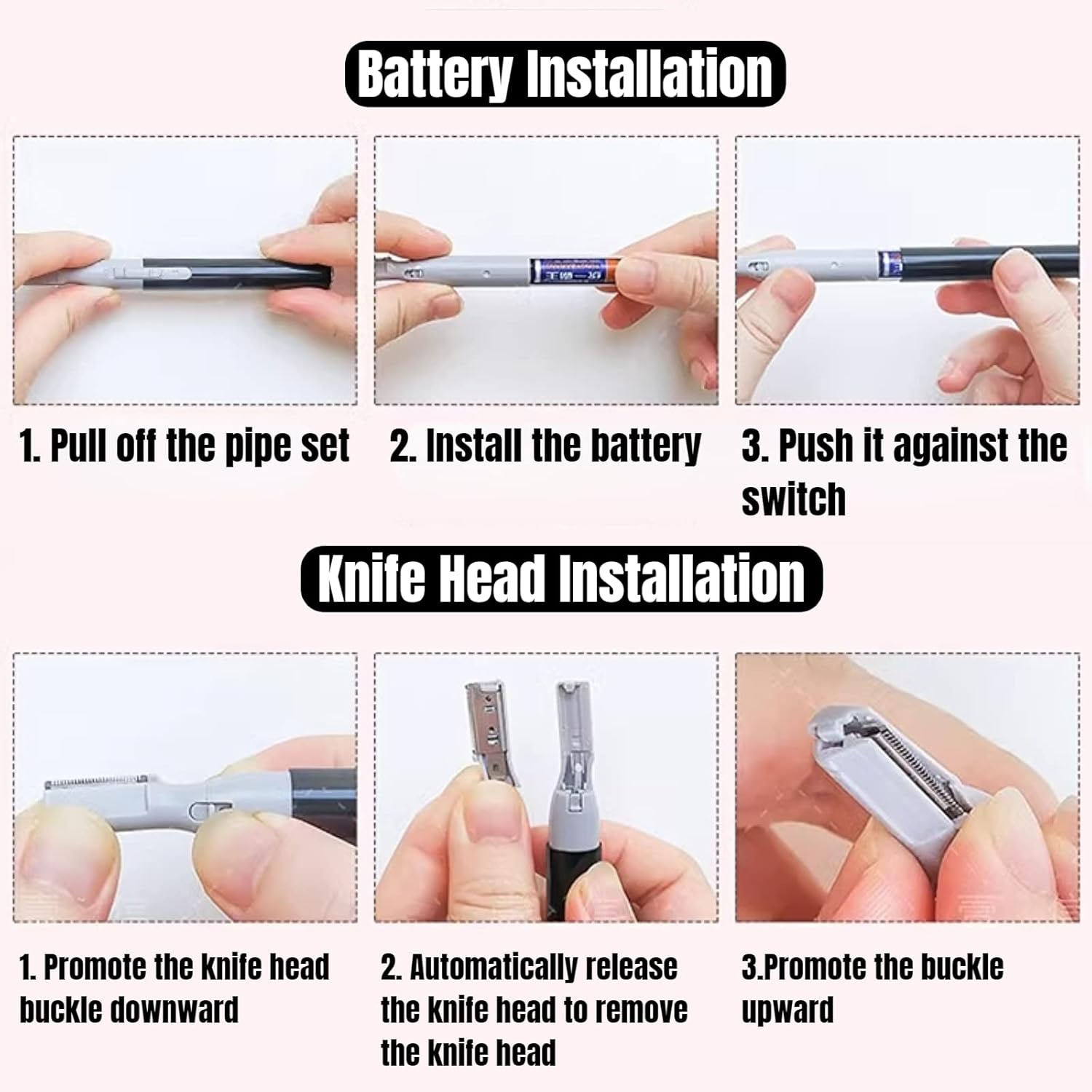 Battery Installation

1. Pull off the pipe set

2. Install the battery

3. Push it against the switch

Knife Head Installation

1. Promote the knife head buckle downward

2. Automatically release the knife head to remove the knife head

3.Promote the buckle upward