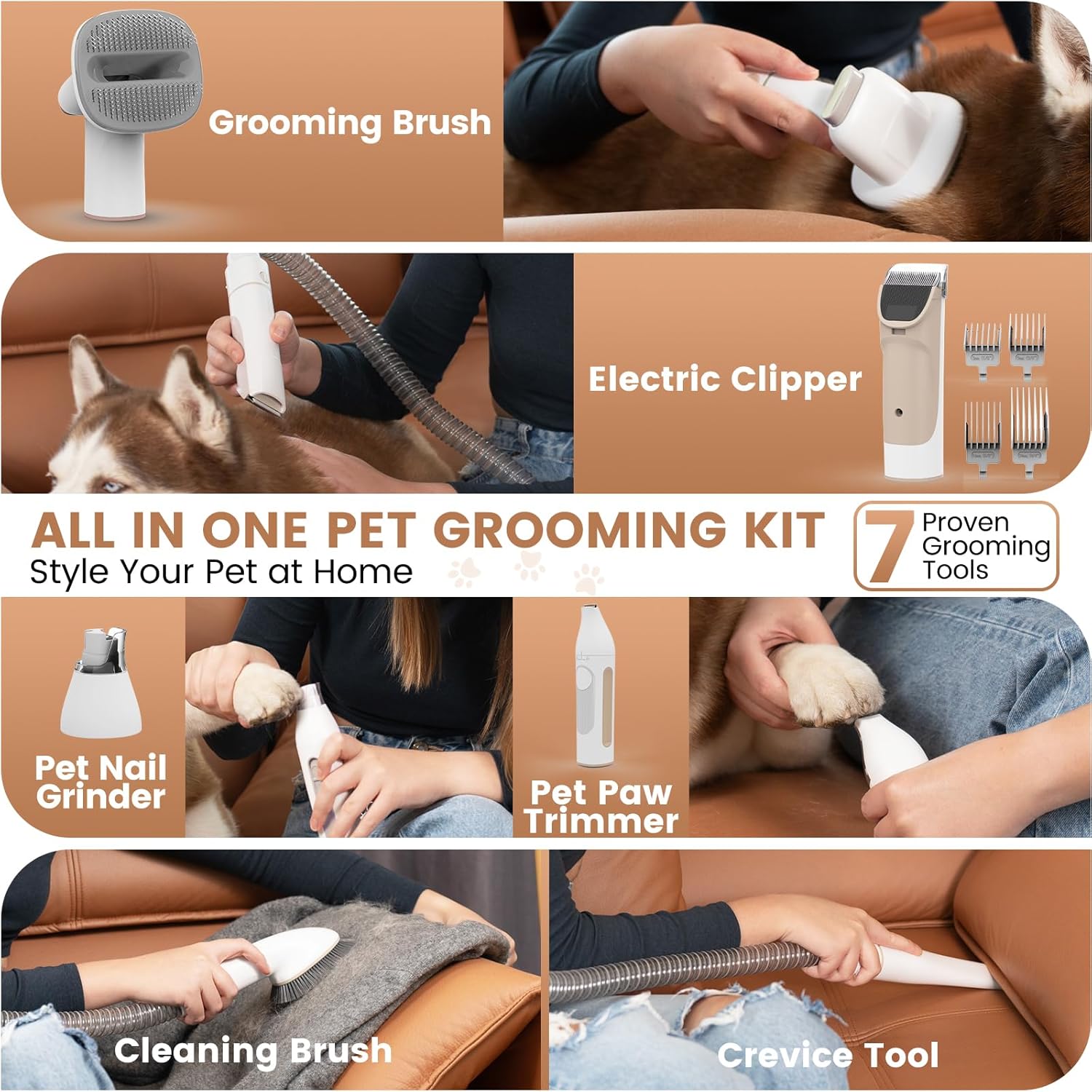 Grooming Brush

Electric Clipper

ALL IN ONE PET GROOMING KIT
Style Your Pet at Home

7 Proven Grooming Tools

Pet Nail Grinder

Pet Paw Trimmer

Cleaning Brush

Crevice Tool