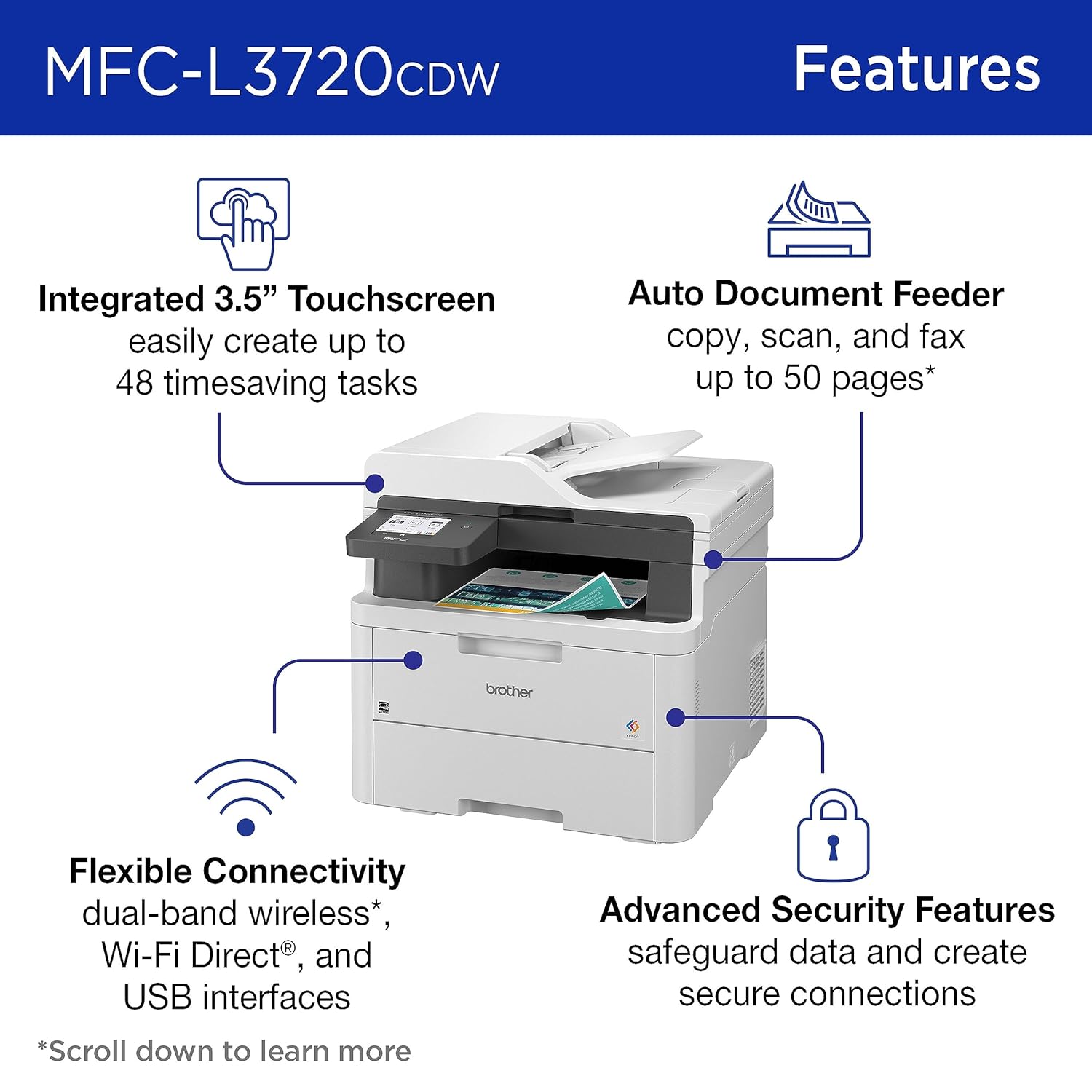 MFC-L3720CDW

Features

Integrated 3.5” Touchscreen
easily create up to 48 timesaving tasks

Auto Document Feeder
copy, scan, and fax up to 50 pages*

brother

Flexible Connectivity
dual-band wireless*, Wi-Fi Direct®, and USB interfaces

Advanced Security Features
safeguard data and create secure connections

*Scroll down to learn more