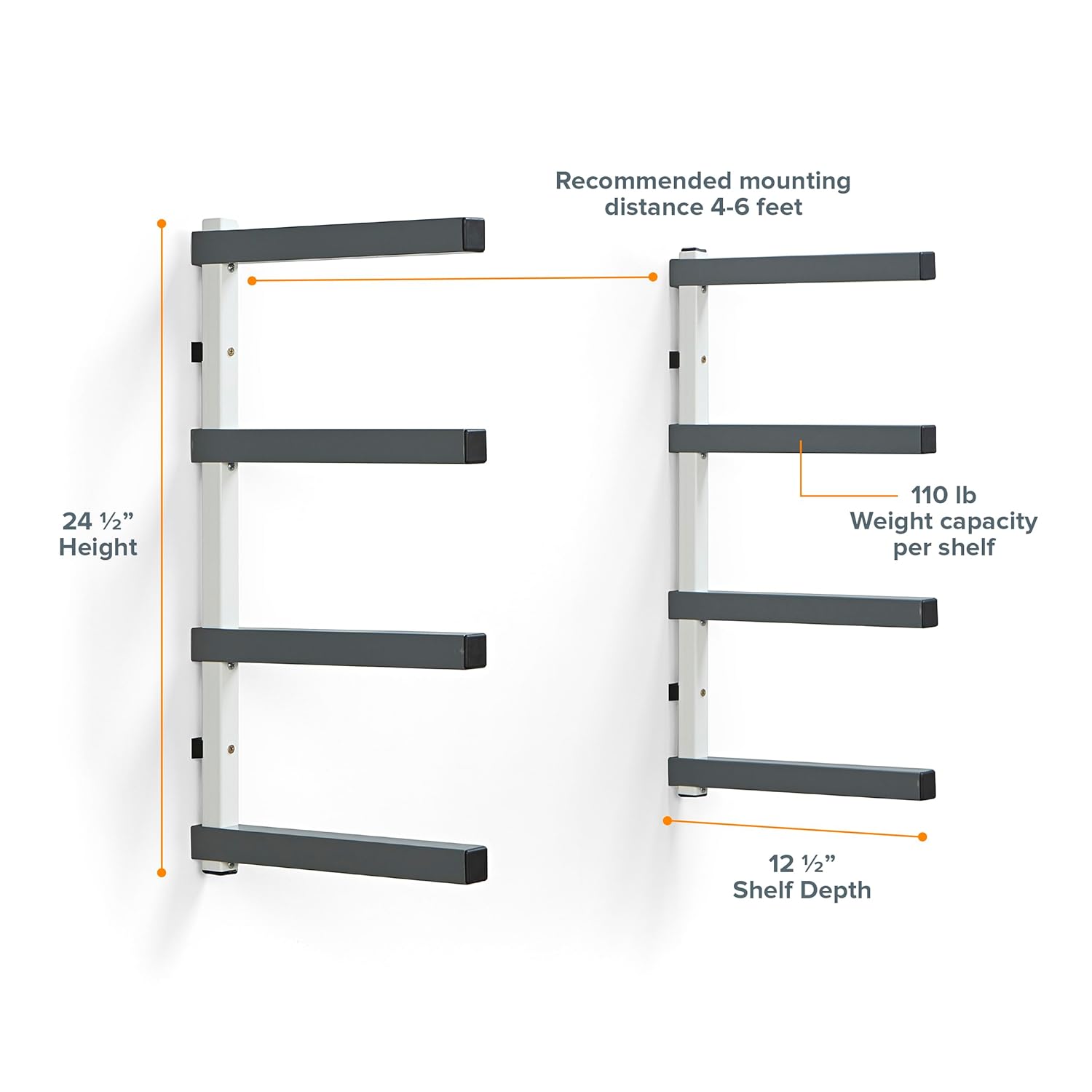 Recommended mounting distance 4-6 feet

24 ½”
Height

110 lb
Weight capacity per shelf

12 ½”
Shelf Depth