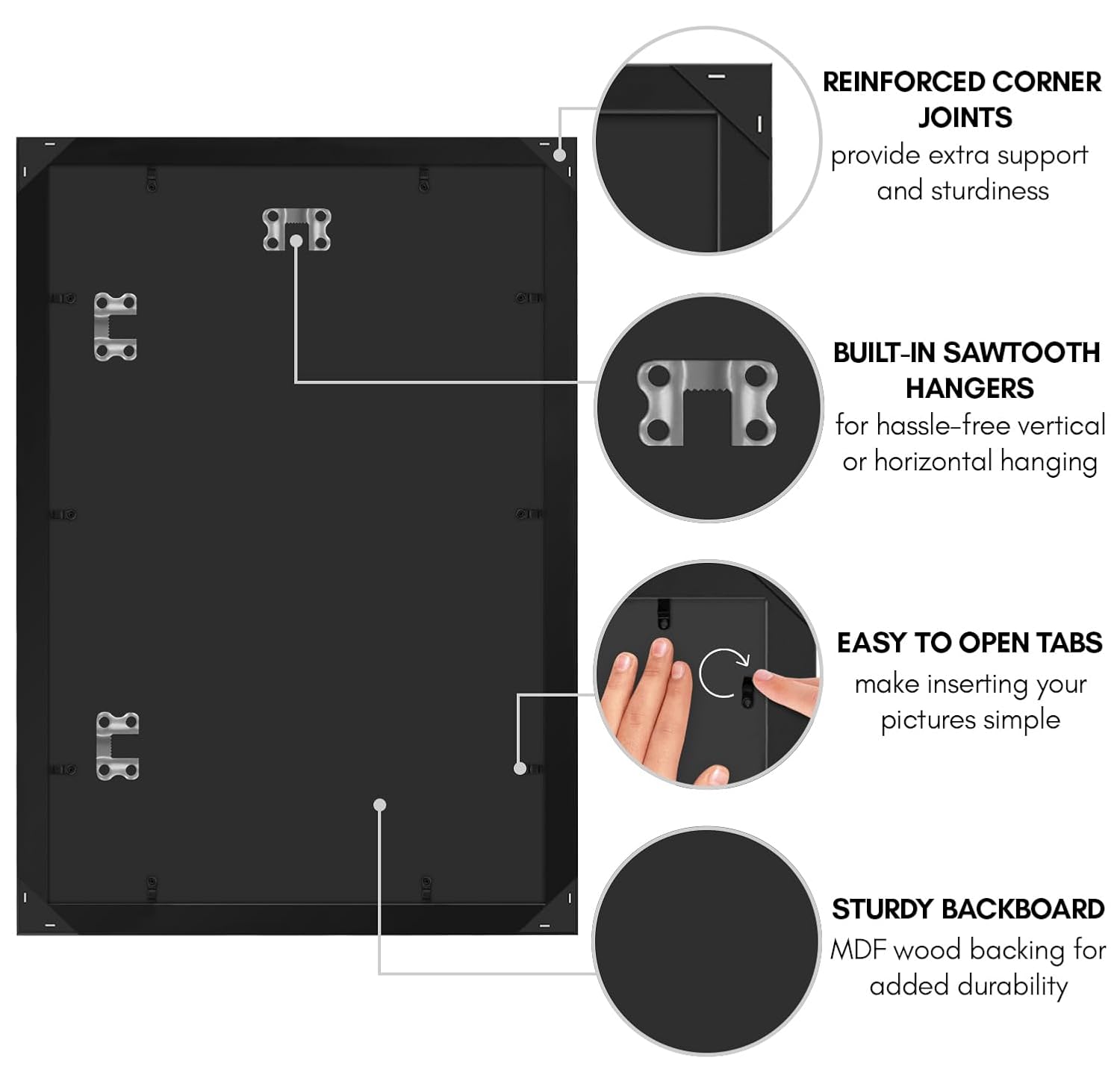 REINFORCED CORNER JOINTS
provide extra support and sturdiness

BUILT-IN SAWTOOTH HANGERS
for hassle-free vertical or horizontal hanging

EASY TO OPEN TABS
make inserting your pictures simple

STURDY BACKBOARD
MDF wood backing for added durability