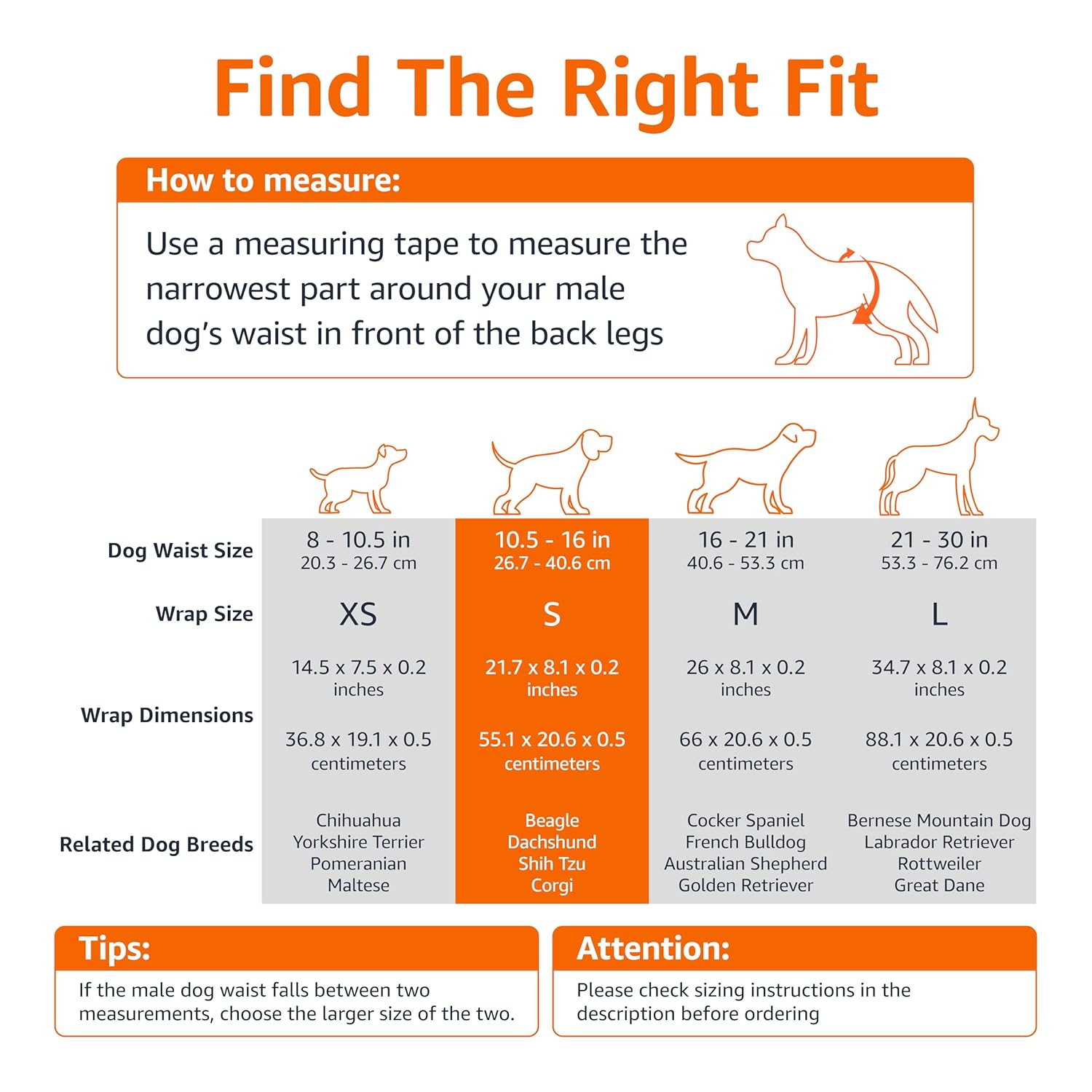 Find The Right Fit

How to measure:

Use a measuring tape to measure the narrowest part around your male dog's waist in front of the back legs

| | | | | |
|---|---|---|---|---|
| Dog Waist Size | 8 - 10.5 in 20.3 - 26.7 cm | 10.5 - 16 in 26.7 - 40.6 cm | 16 - 21 in 40.6 - 53.3 cm | 21 - 30 in 53.3 - 76.2 cm |
| Wrap Size | XS | S | M | L |
| Wrap Dimensions | 14.5 x 7.5 x 0.2 inches 36.8 x 19.1 x 0.5 centimeters | 21.7 x 8.1 x 0.2 inches 55.1 x 20.6 x 0.5 centimeters | 26 x 8.1 x 0.2 inches 66 x 20.6 x 0.5 centimeters | 34.7 x 8.1 x 0.2 inches 88.1 x 20.6 x 0.5 centimeters |
| Related Dog Breeds | Chihuahua Yorkshire Terrier Pomeranian Maltese | Beagle Dachshund Shih Tzu Corgi | Cocker Spaniel French Bulldog Australian Shepherd Golden Retriever | Bernese Mountain Dog Labrador Retriever Rottweiler Great Dane |

Tips:
If the male dog waist falls between two measurements, choose the larger size of the two.

Attention:
Please check sizing instructions in the description before ordering