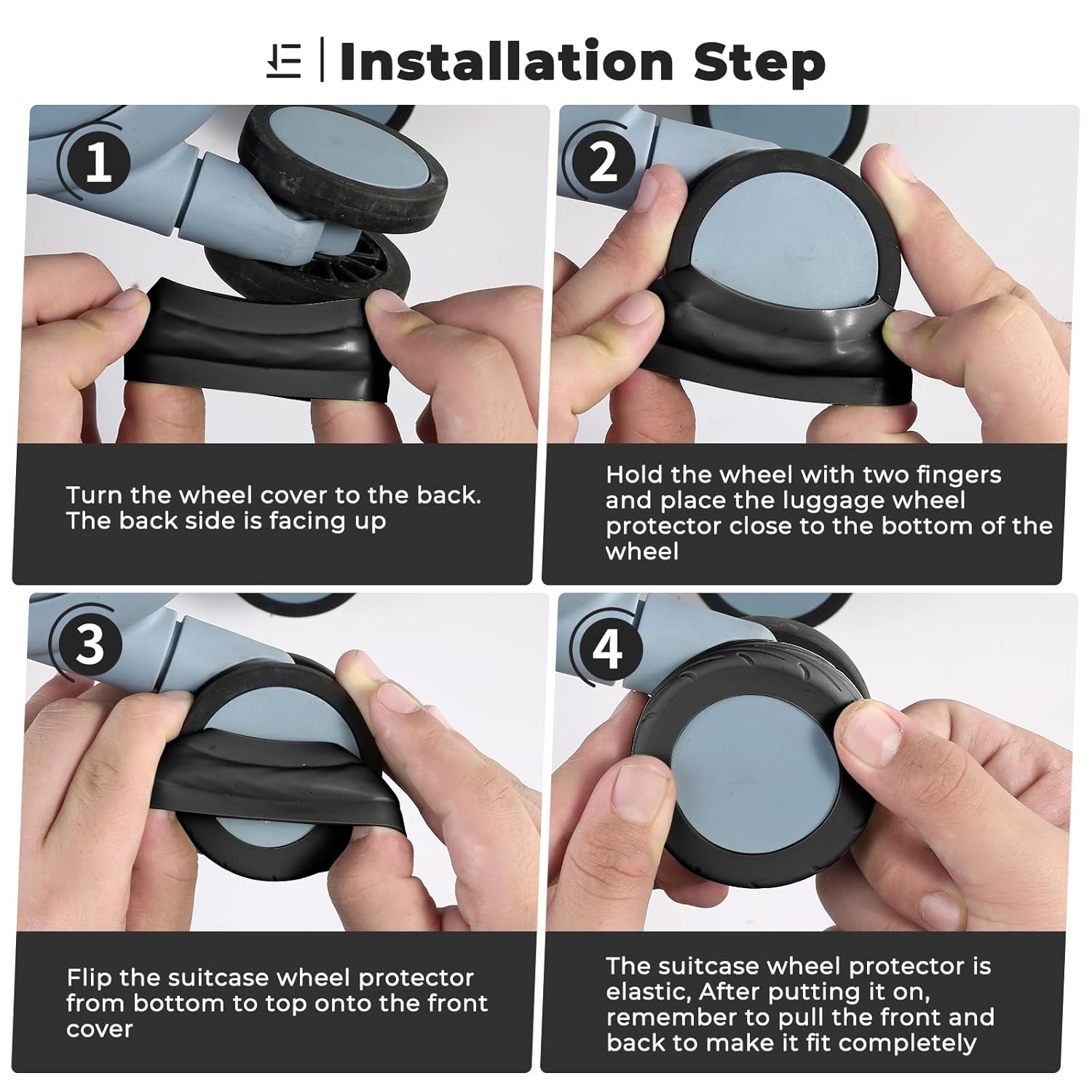 Installation Step

1

Turn the wheel cover to the back. The back side is facing up

2

Hold the wheel with two fingers and place the luggage wheel protector close to the bottom of the wheel

3

Flip the suitcase wheel protector from bottom to top onto the front cover

4

The suitcase wheel protector is elastic, After putting it on, remember to pull the front and back to make it fit completely