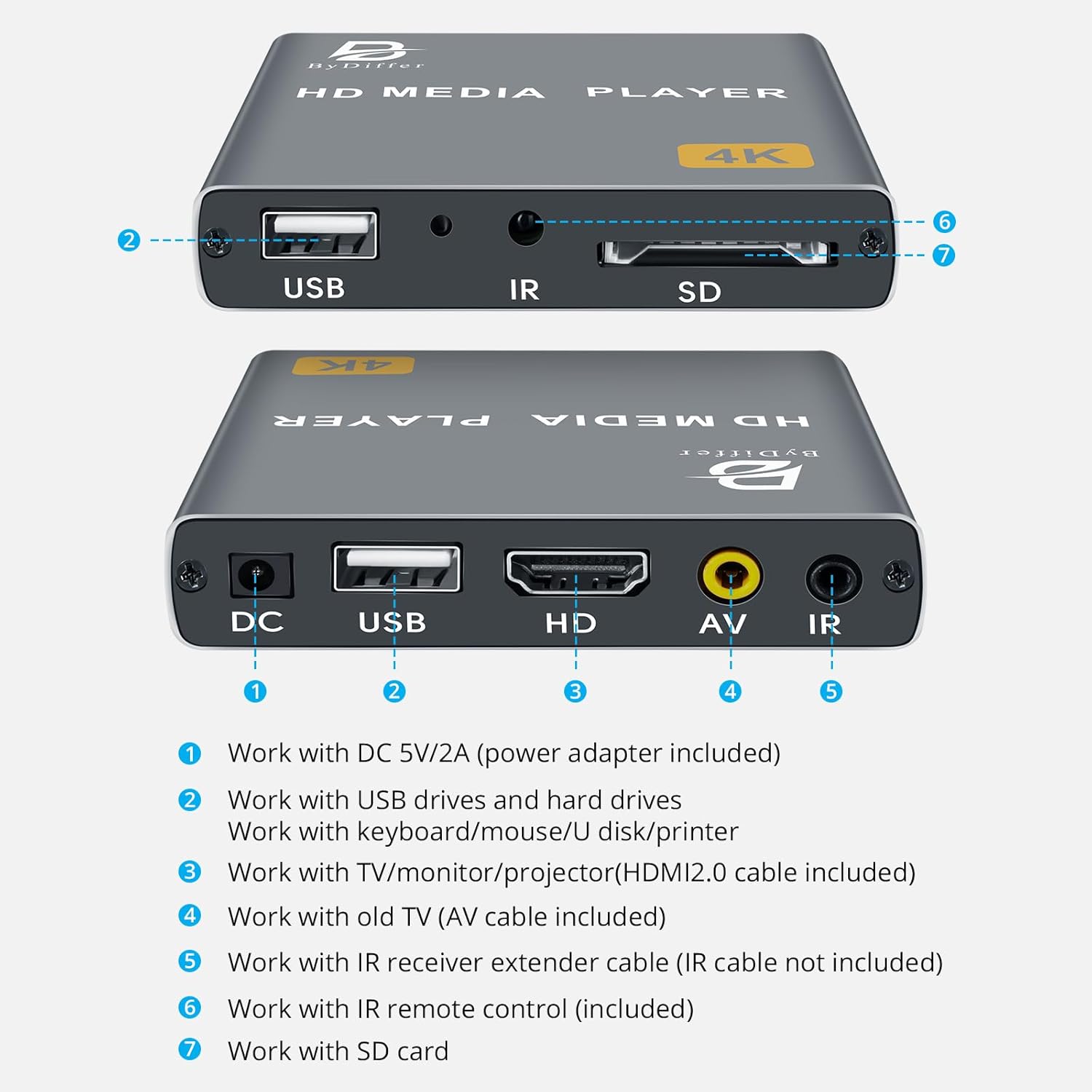 ByDiffer
HD MEDIA PLAYER
4K

2
6
7
USB
IR
SD

4K
HD MEDIA PLAYER
ByDiffer

DC
USB
HD
AV
IR
1
2
3
4
5

1 Work with DC 5V/2A (power adapter included)

2 Work with USB drives and hard drives
Work with keyboard/mouse/U disk/printer

3 Work with TV/monitor/projector(HDMI2.0 cable included)

4 Work with old TV (AV cable included)

5 Work with IR receiver extender cable (IR cable not included)

6 Work with IR remote control (included)

7 Work with SD card