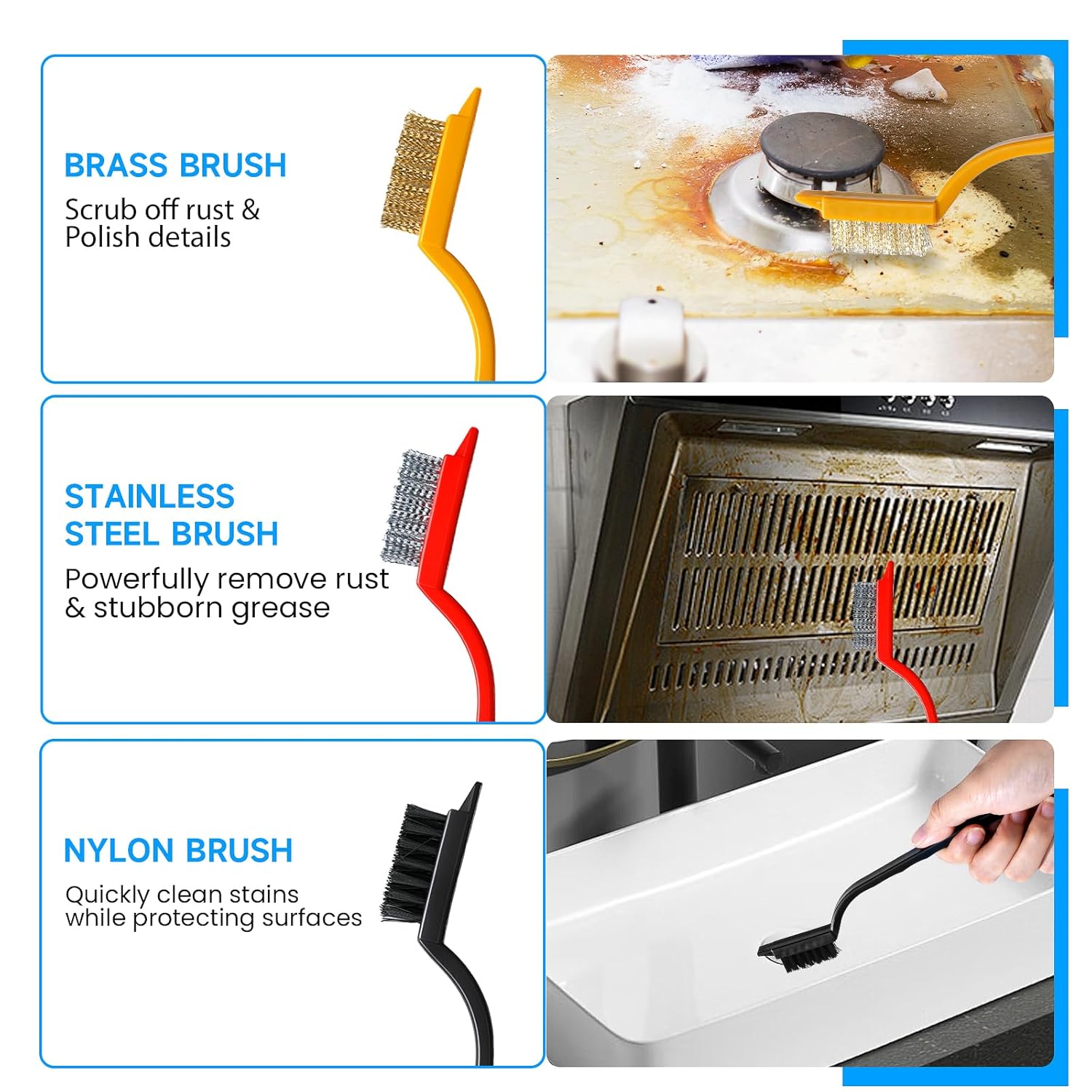 BRASS BRUSH
Scrub off rust & Polish details

STAINLESS STEEL BRUSH
Powerfully remove rust & stubborn grease

NYLON BRUSH
Quickly clean stains while protecting surfaces